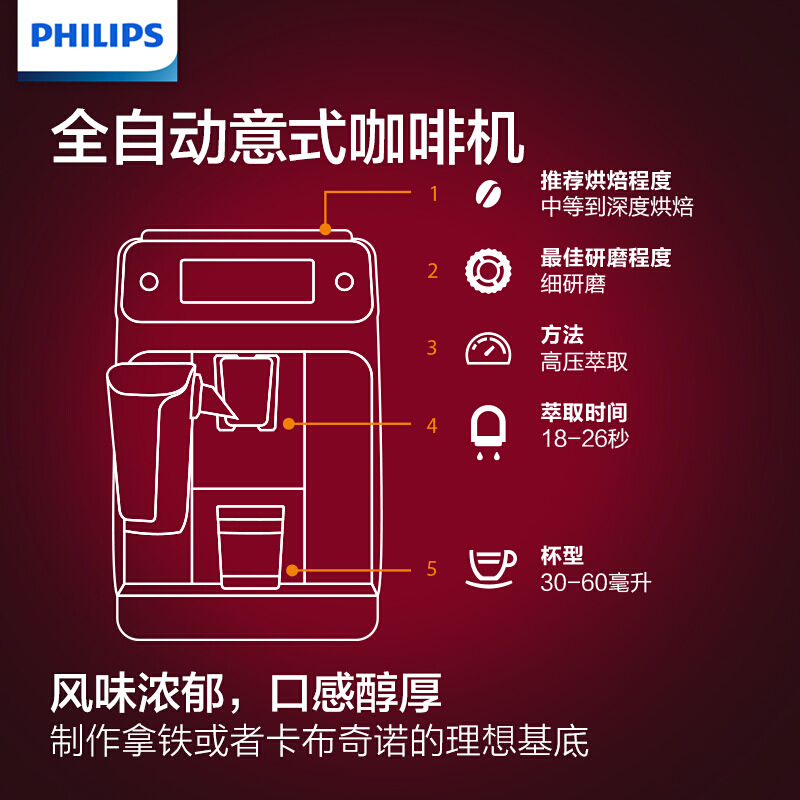 PHILIPS

全自动意式咖啡机

1
推荐烘焙程度
中等到深度烘焙

2
最佳研磨程度
细研磨

3
方法
高压萃取

4
萃取时间
18-26秒

5
杯型
30-60毫升

风味浓郁，口感醇厚
制作拿铁或者卡布奇诺的理想基底