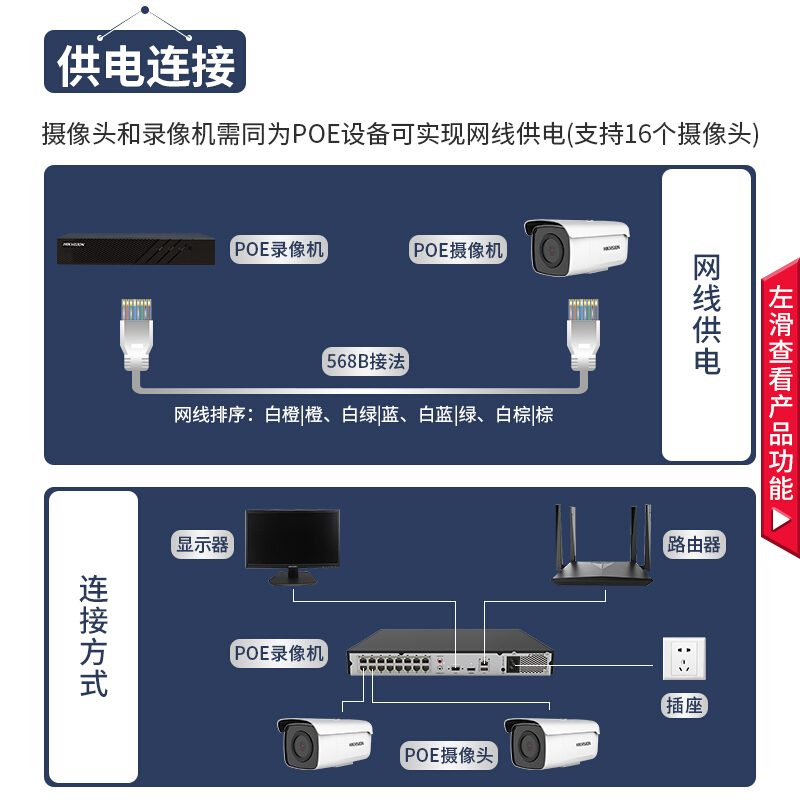 供电连接

摄像头和录像机需同为POE设备可实现网线供电(支持16个摄像头)

HIKVISION

POE录像机

POE摄像机

HIKVISION

568B接法

网线排序：白橙|橙、白绿|蓝、白蓝|绿、白棕|棕

网线供电

左滑查看产品功能

连接方式

显示器

路由器

POE录像机

插座

HIKVISION

POE摄像头

HIKVISION