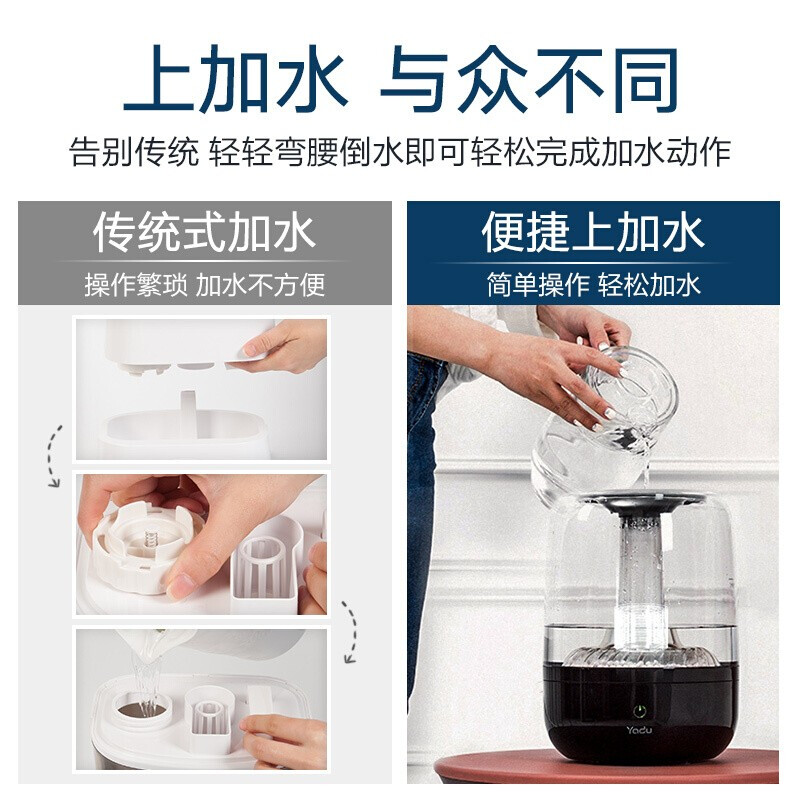 上加水 与众不同

告别传统 轻轻弯腰倒水即可轻松完成加水动作

传统式加水

操作繁琐 加水不方便

便捷上加水

简单操作 轻松加水

Yadu