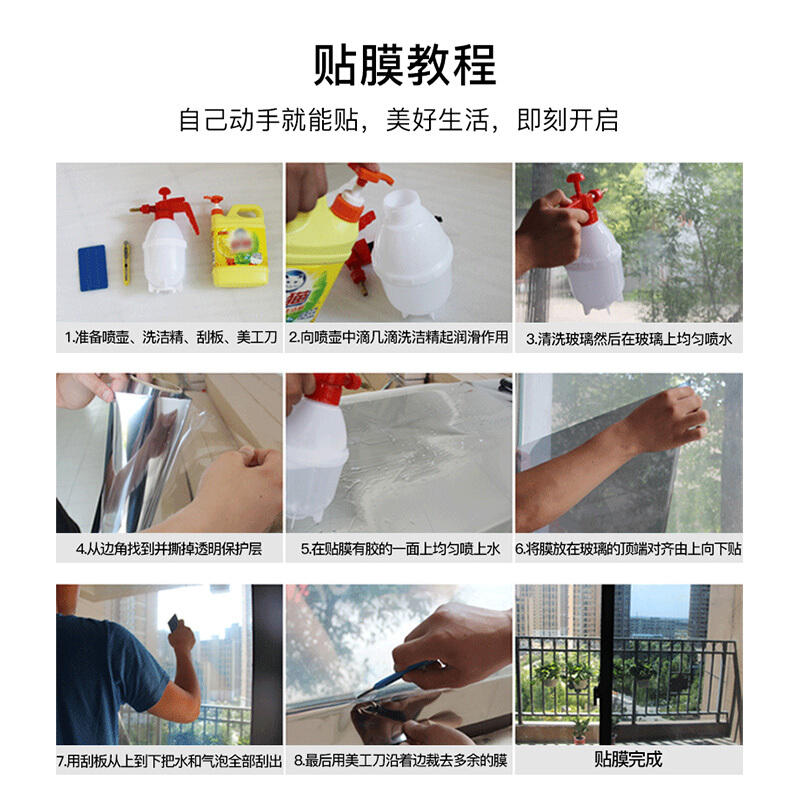 贴膜教程

自己动手就能贴，美好生活，即刻开启

1.准备喷壶、洗洁精、刮板、美工刀

2.向喷壶中滴几滴洗洁精起润滑作用

3.清洗玻璃然后在玻璃上均匀喷水

4.从边角找到并撕掉透明保护层

5.在贴膜有胶的一面上均匀喷上水

6.将膜放在玻璃的顶端对齐由上向下贴

7.用刮板从上到下把水和气泡全部刮出

8.最后用美工刀沿着边裁去多余的膜

贴膜完成