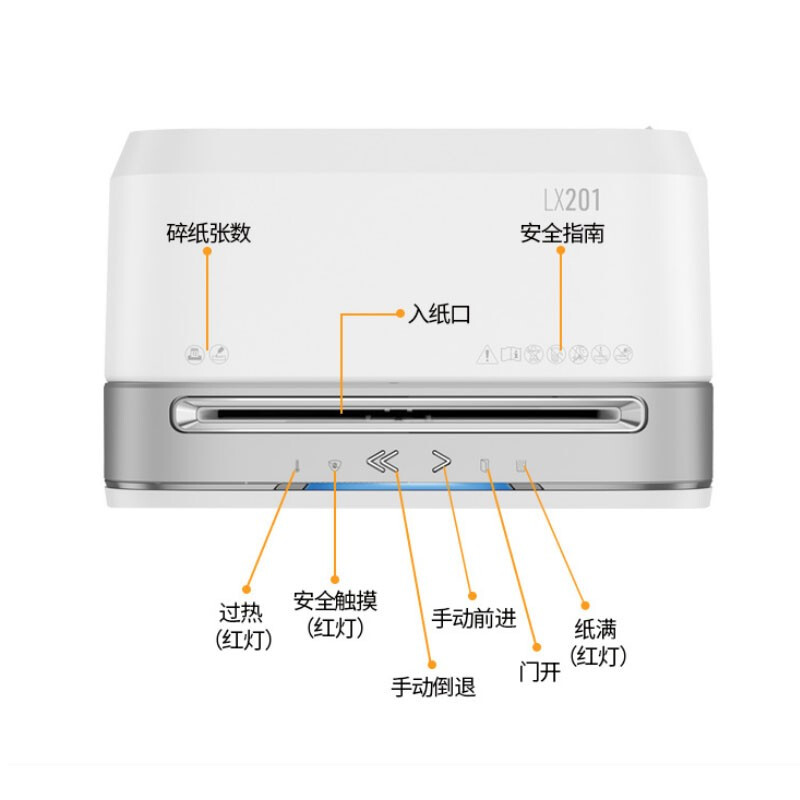 LX201

碎纸张数

安全指南

入纸口

过热
(红灯)

安全触摸
(红灯)

手动倒退

手动前进

门开

纸满
(红灯)