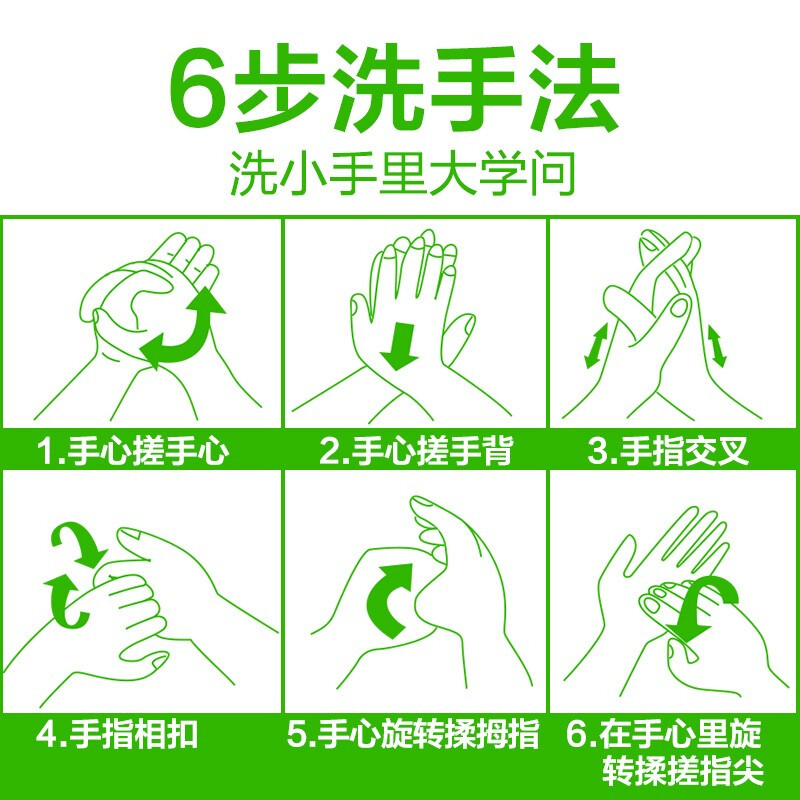 6步洗手法
洗小手里大学问

1.手心搓手心

2.手心搓手背

3.手指交叉

4.手指相扣

5.手心旋转揉拇指

6.在手心里旋转揉搓指尖