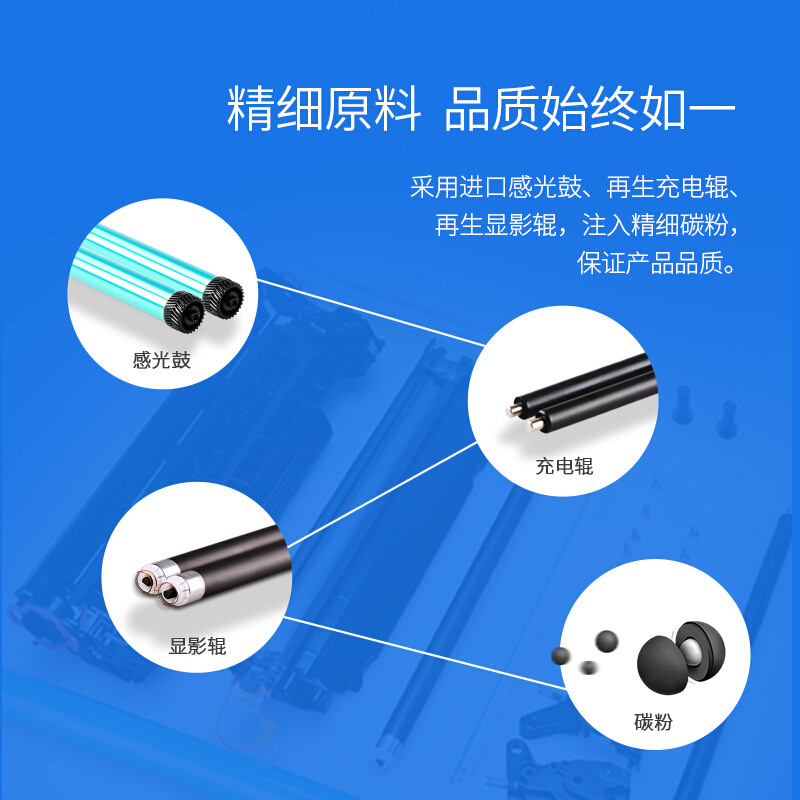 精细原料 品质始终如一

采用进口感光鼓、再生充电辊、再生显影辊，注入精细碳粉，保证产品品质。

感光鼓

充电辊

显影辊

碳粉