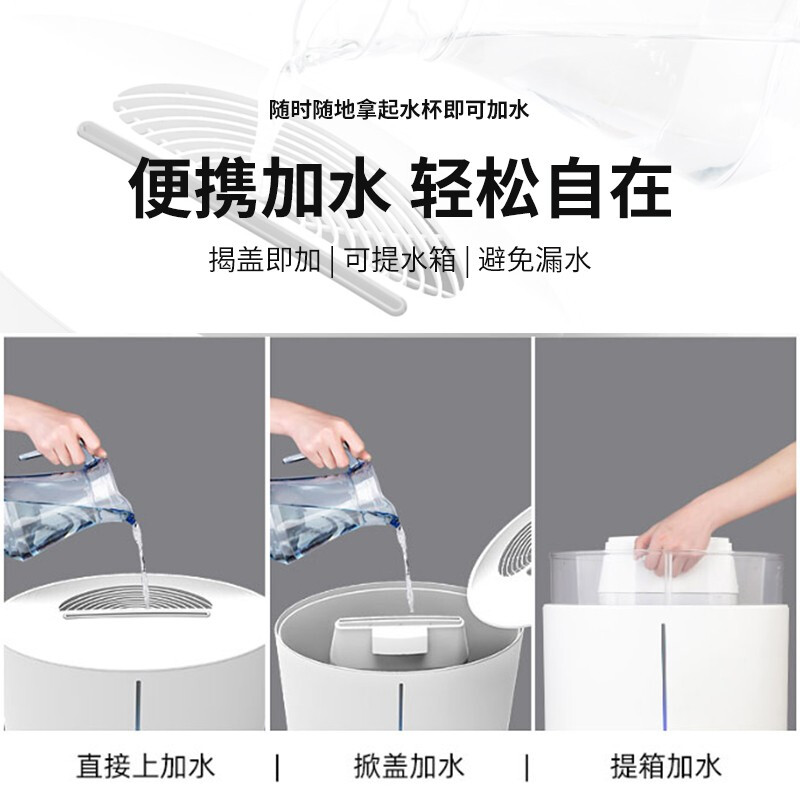 随时随地拿起水杯即可加水

便携加水 轻松自在

揭盖即加 | 可提水箱 | 避免漏水

直接上加水 | 掀盖加水 | 提箱加水