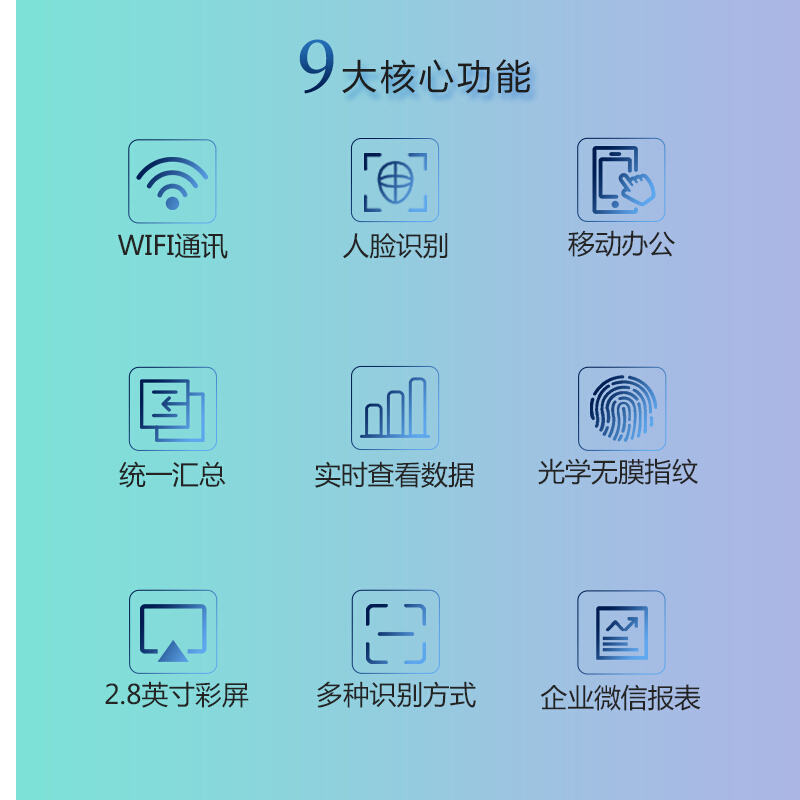 9大核心功能

WIFI通讯

人脸识别

移动办公

统一汇总

实时查看数据

光学无膜指纹

2.8英寸彩屏

多种识别方式

企业微信报表