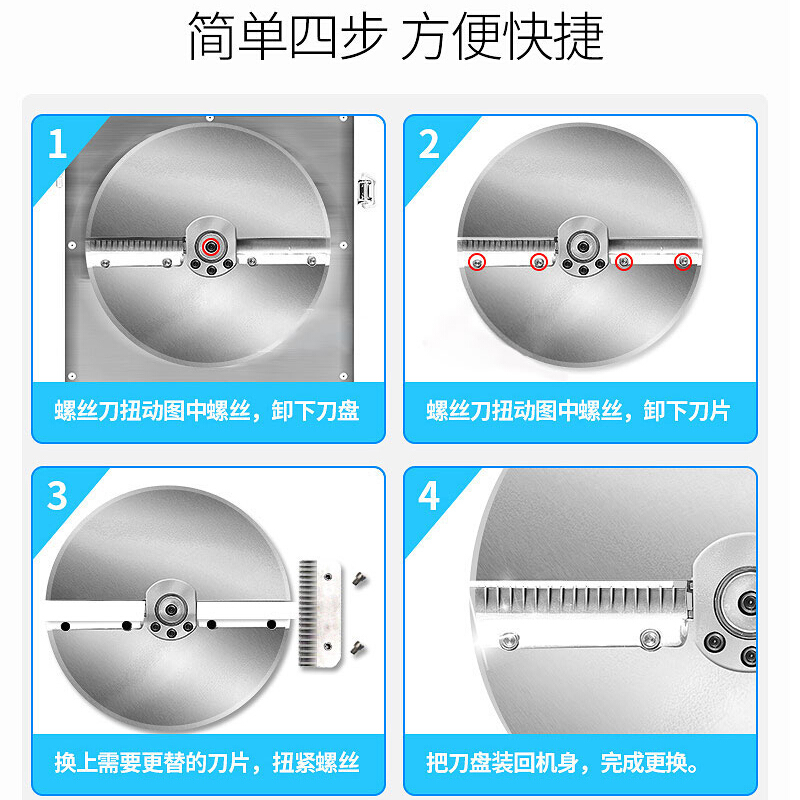 简单四步 方便快捷

1

螺丝刀扭动图中螺丝，卸下刀盘

2

螺丝刀扭动图中螺丝，卸下刀片

3

换上需要更替的刀片，扭紧螺丝

4

把刀盘装回机身，完成更换。