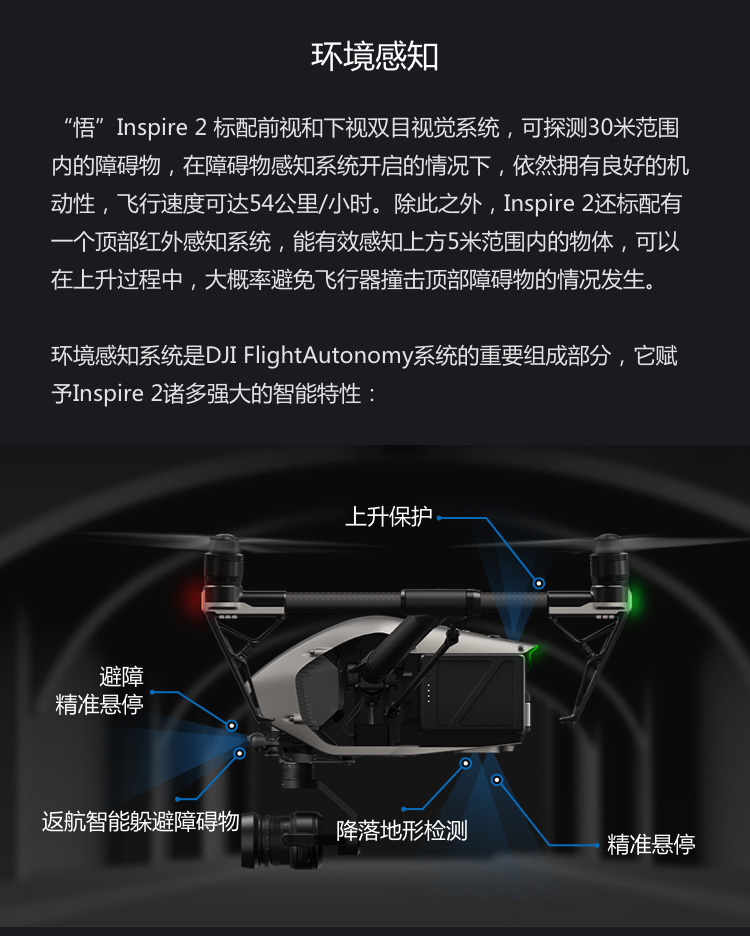 环境感知

“悟”Inspire 2 标配前视和下视双目视觉系统，可探测30米范围内的障碍物，在障碍物感知系统开启的情况下，依然拥有良好的机动性，飞行速度可达54公里/小时。除此之外，Inspire 2还标配有一个顶部红外感知系统，能有效感知上方5米范围内的物体，可以在上升过程中，大概率避免飞行器撞击顶部障碍物的情况发生。

环境感知系统是DJI FlightAutonomy系统的重要组成部分，它赋予Inspire 2诸多强大的智能特性：

上升保护

避障
精准悬停

返航智能躲避障碍物

降落地形检测

精准悬停